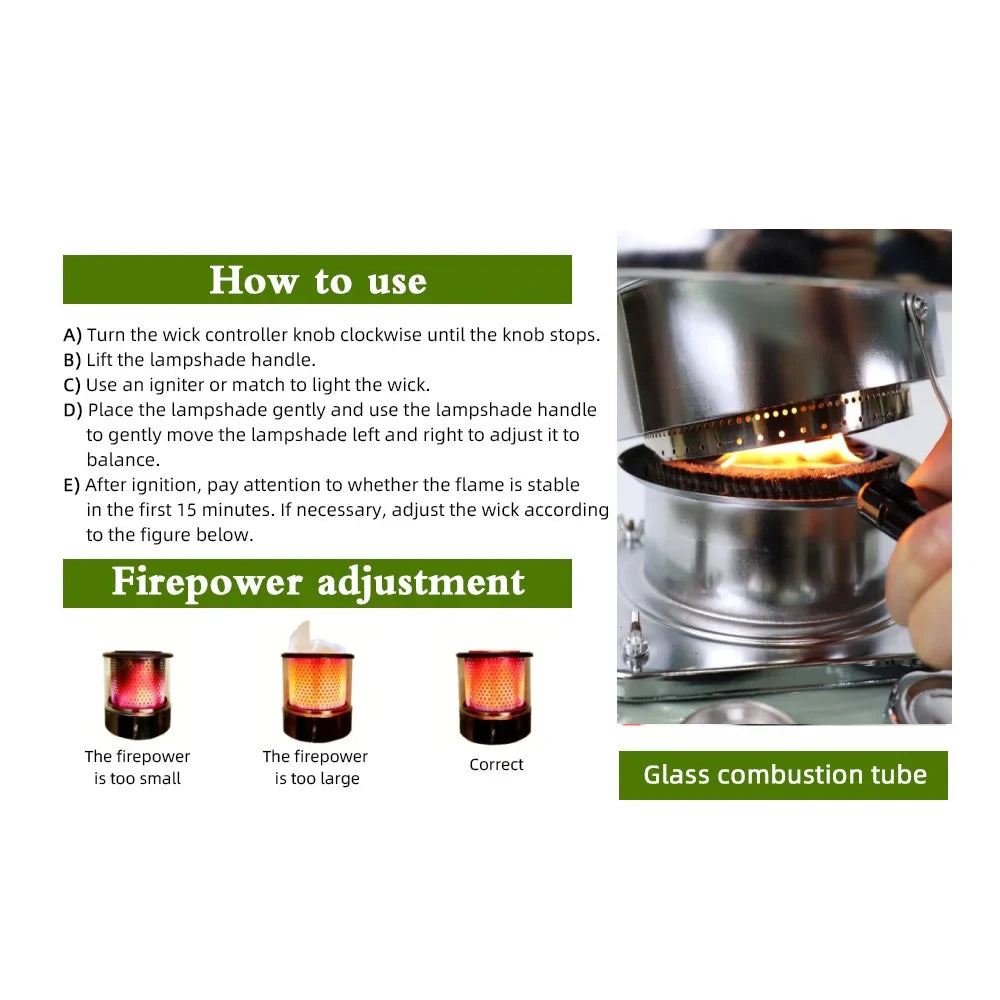 How to use

A) Turn the wick controller knob clockwise until the knob stops.
B) Lift the lampshade handle.
C) Use an igniter or match to light the wick.
D) Place the lampshade gently and use the lampshade handle to gently move the lampshade left and right to adjust it to balance.
E) After ignition, pay attention to whether the flame is stable in the first 15 minutes. If necessary, adjust the wick according to the figure below.

Firepower adjustment

The firepower is too small

The firepower is too large

Correct

Glass combustion tube